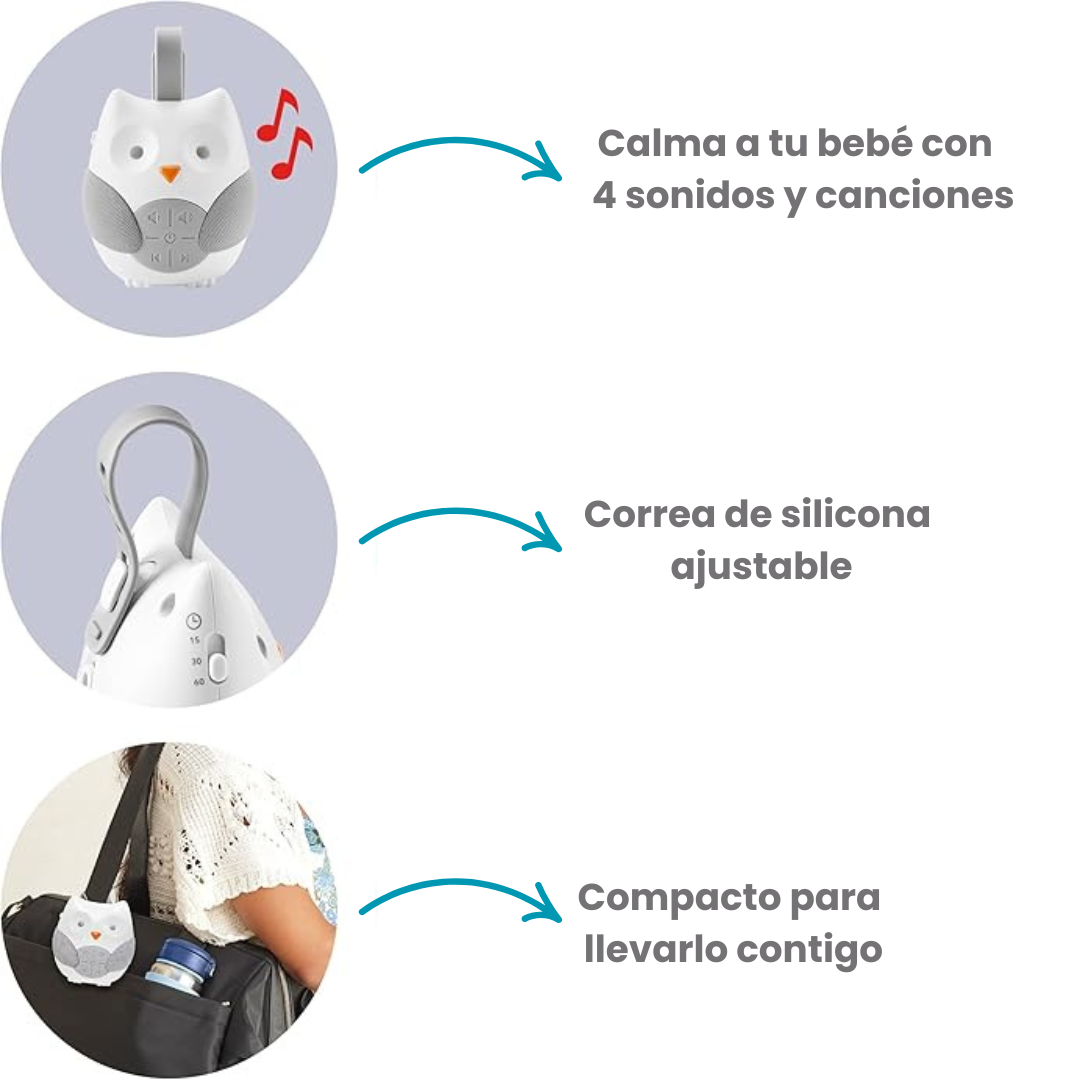 Calma a tu bebé con 4 sonidos y canciones

15
30
60

Correa de silicona ajustable

Compacto para llevarlo contigo