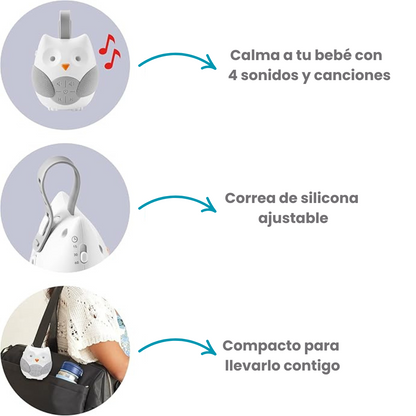 Calma a tu bebé con 4 sonidos y canciones

Correa de silicona ajustable

Compacto para llevarlo contigo