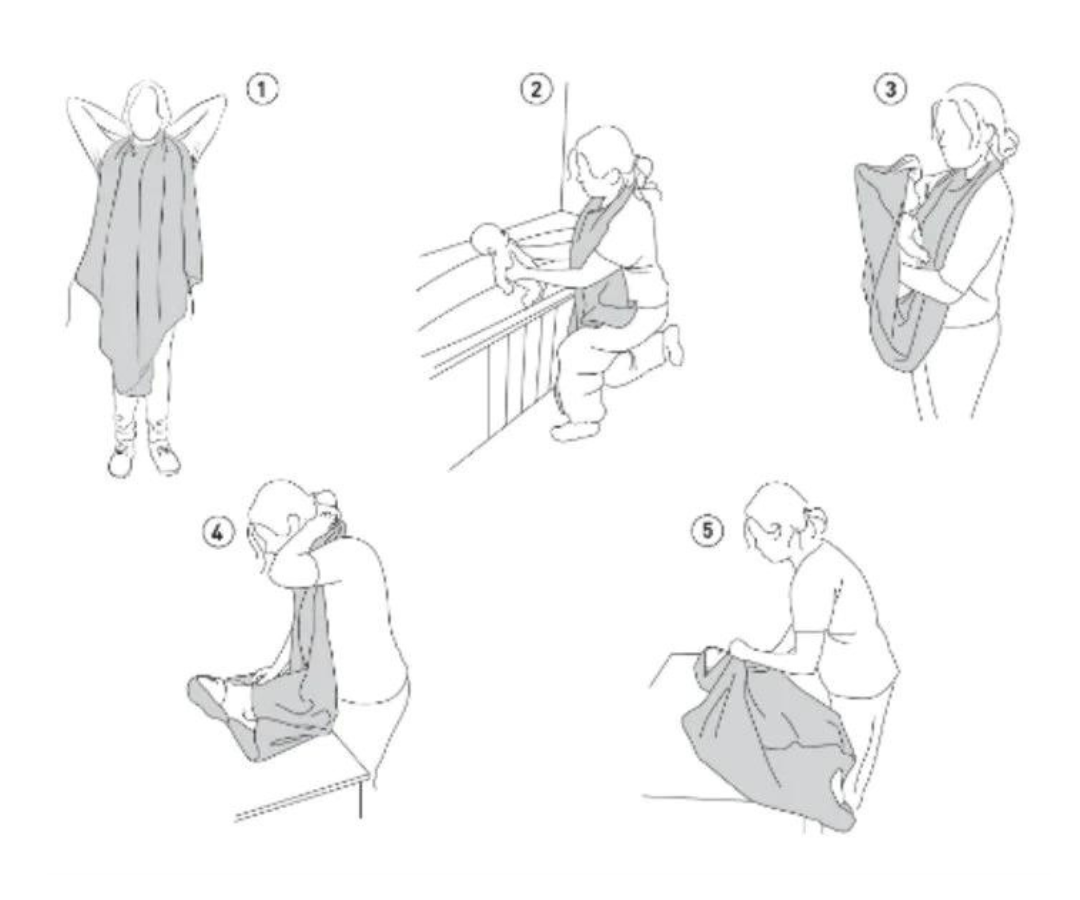 1
2
3
4
5